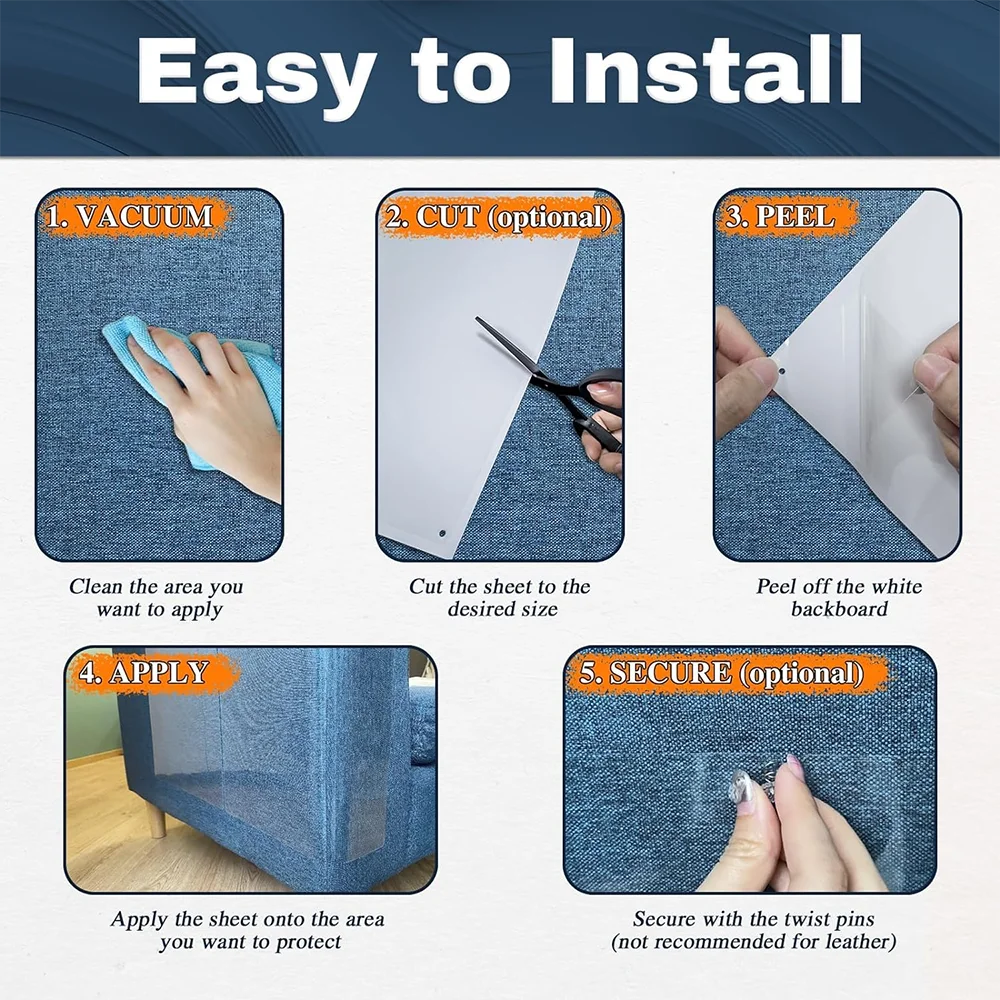 Easy to Install

1. VACUUM

Clean the area you want to apply

2. CUT (optional)

Cut the sheet to the desired size

3. PEEL

Peel off the white backboard

4. APPLY

Apply the sheet onto the area you want to protect

5. SECURE (optional)

Secure with the twist pins (not recommended for leather)